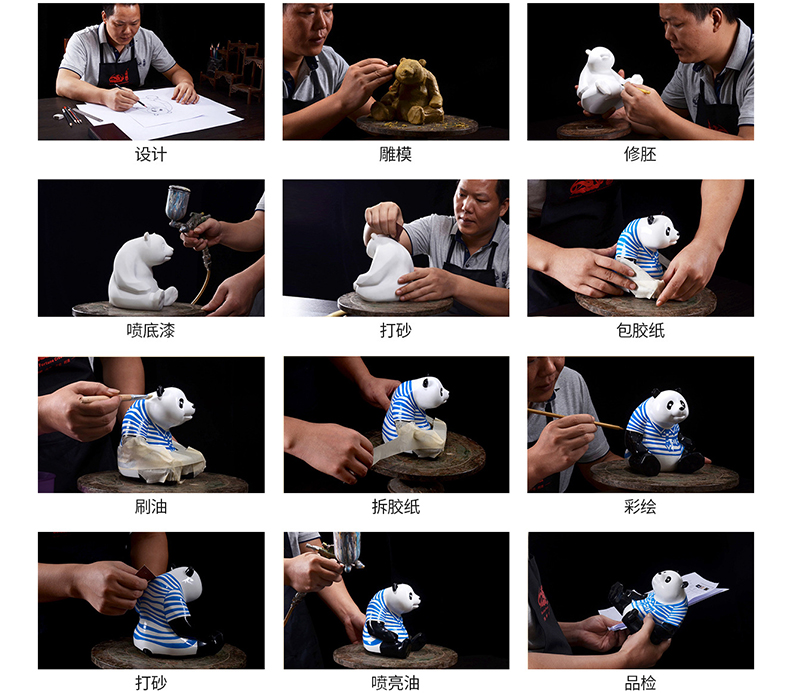 设计

雕模

修胚

喷底漆

打砂

包胶纸

刷油

拆胶纸

彩绘

打砂

喷亮油

品检